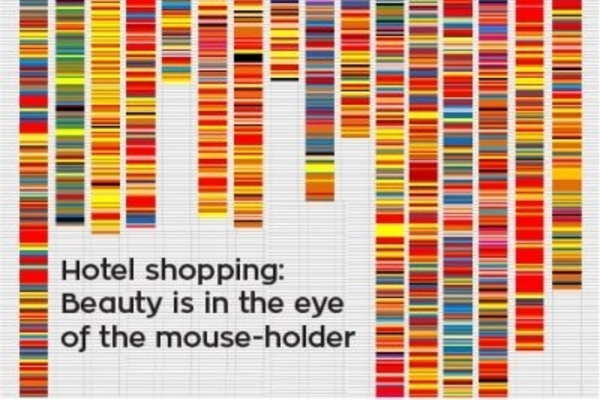 Hotel shopping:
Beauty is in the eye
of the mouse-holder